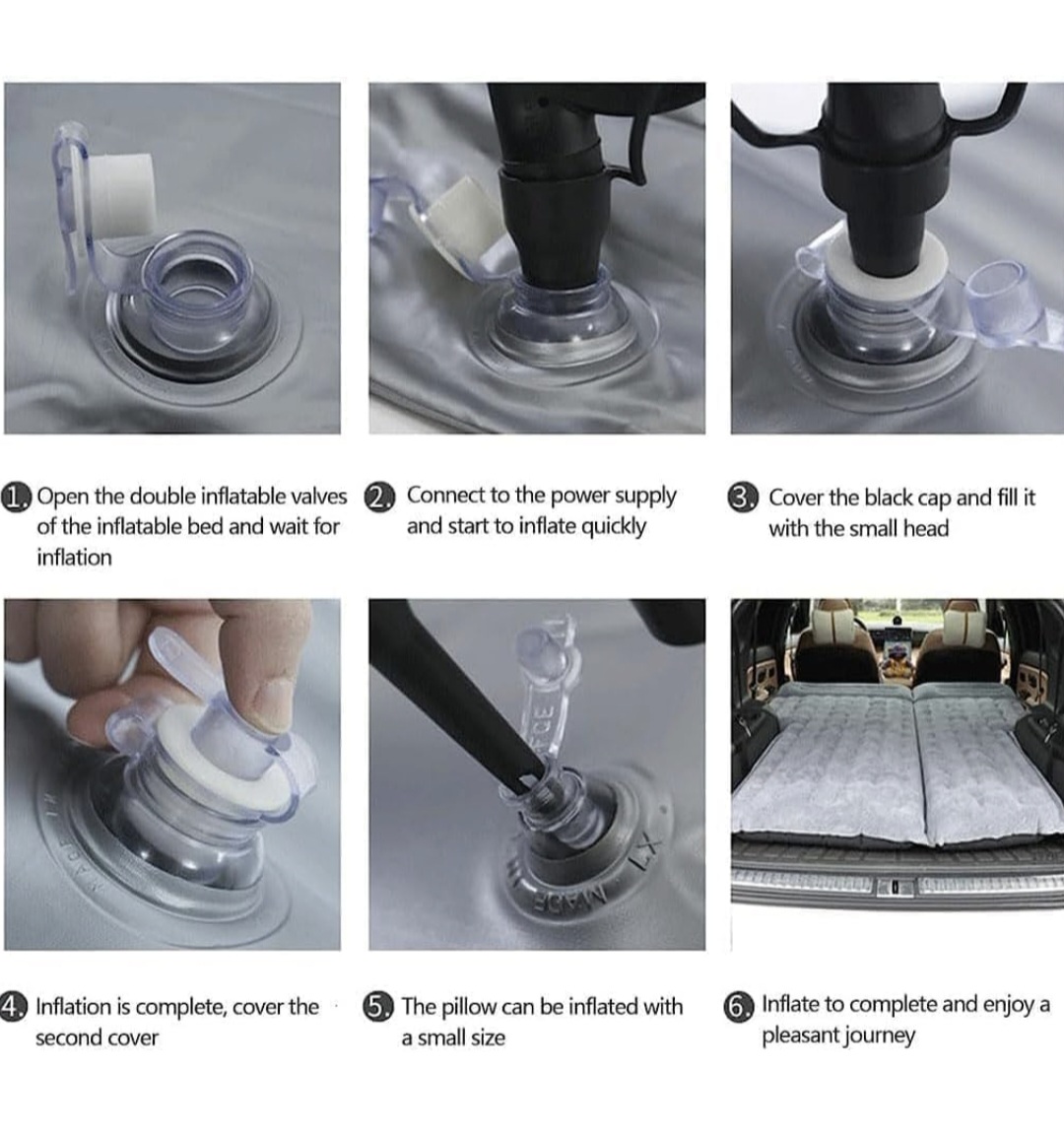 1. Open the double inflatable valves of the inflatable bed and wait for inflation

2. Connect to the power supply and start to inflate quickly

3. Cover the black cap and fill it with the small head

4. Inflation is complete, cover the second cover

5. The pillow can be inflated with a small size

6. Inflate to complete and enjoy a pleasant journey